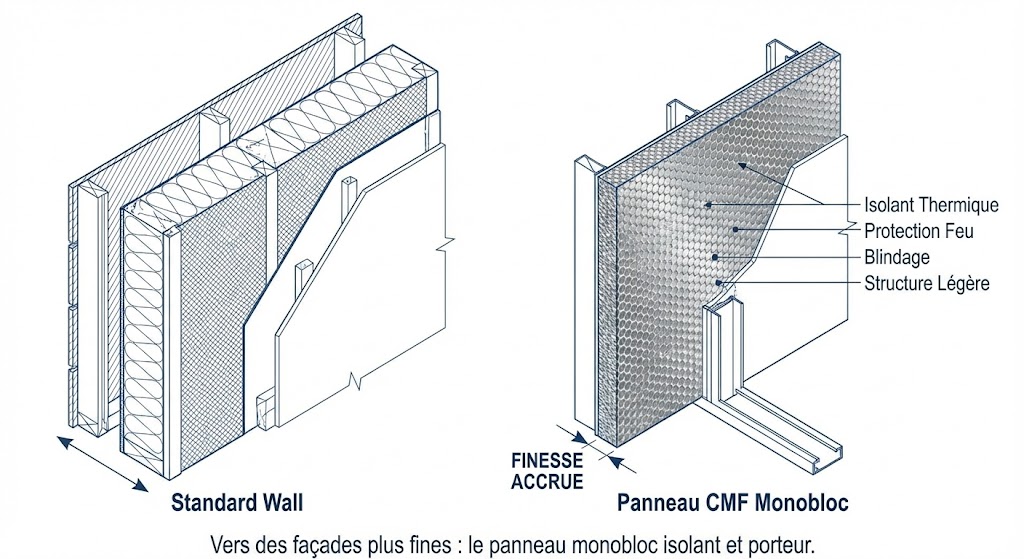 Isolant Thermique
Protection Feu
Blindage
Structure Légère

FINESSE ACCRUE

Standard Wall

Panneau CMF Monobloc

Vers des façades plus fines : le panneau monobloc isolant et porteur.